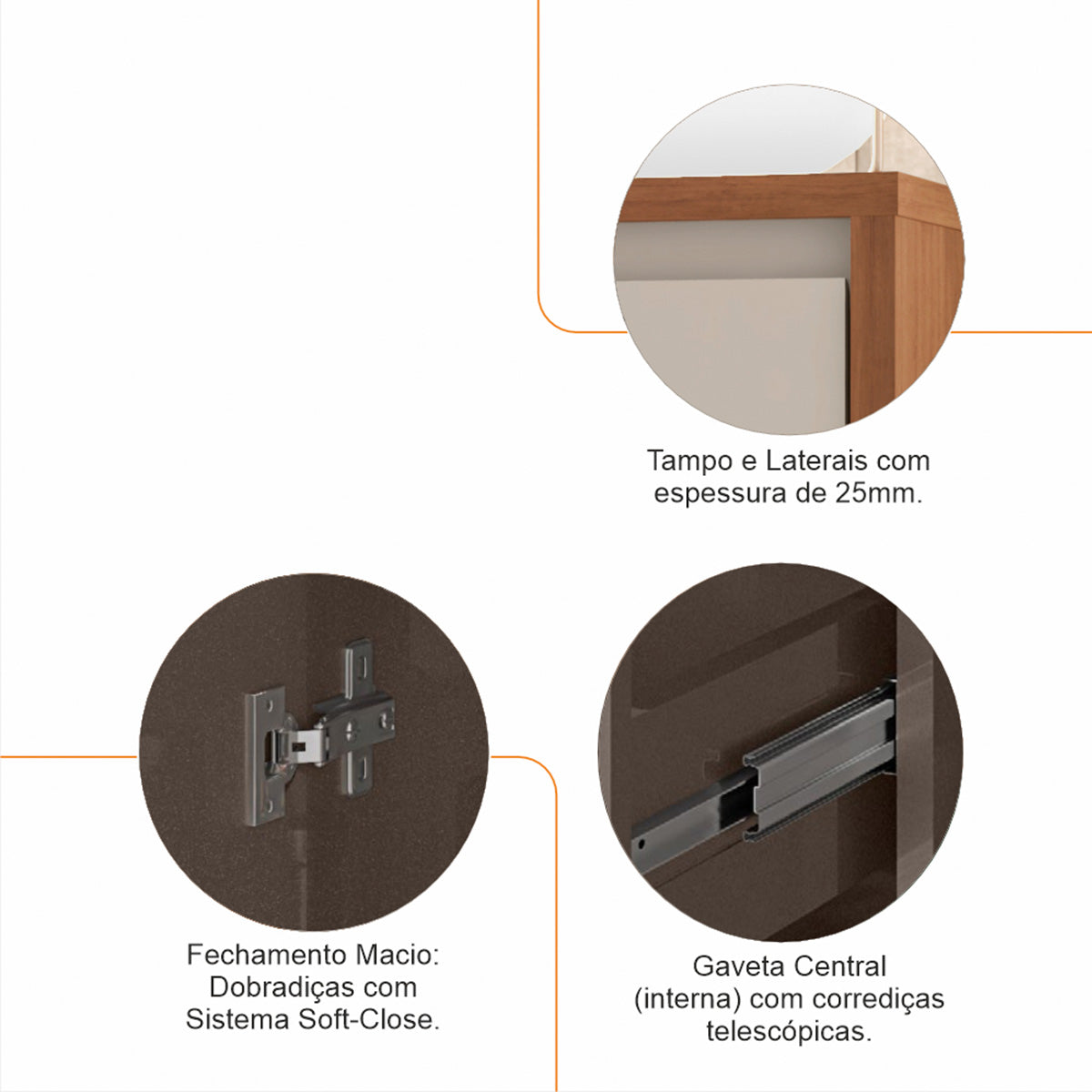 Tampo e Laterais com espessura de 25mm.

Fechamento Macio: Dobradiças com Sistema Soft-Close.

Gaveta Central (interna) com corrediças telescópicas.